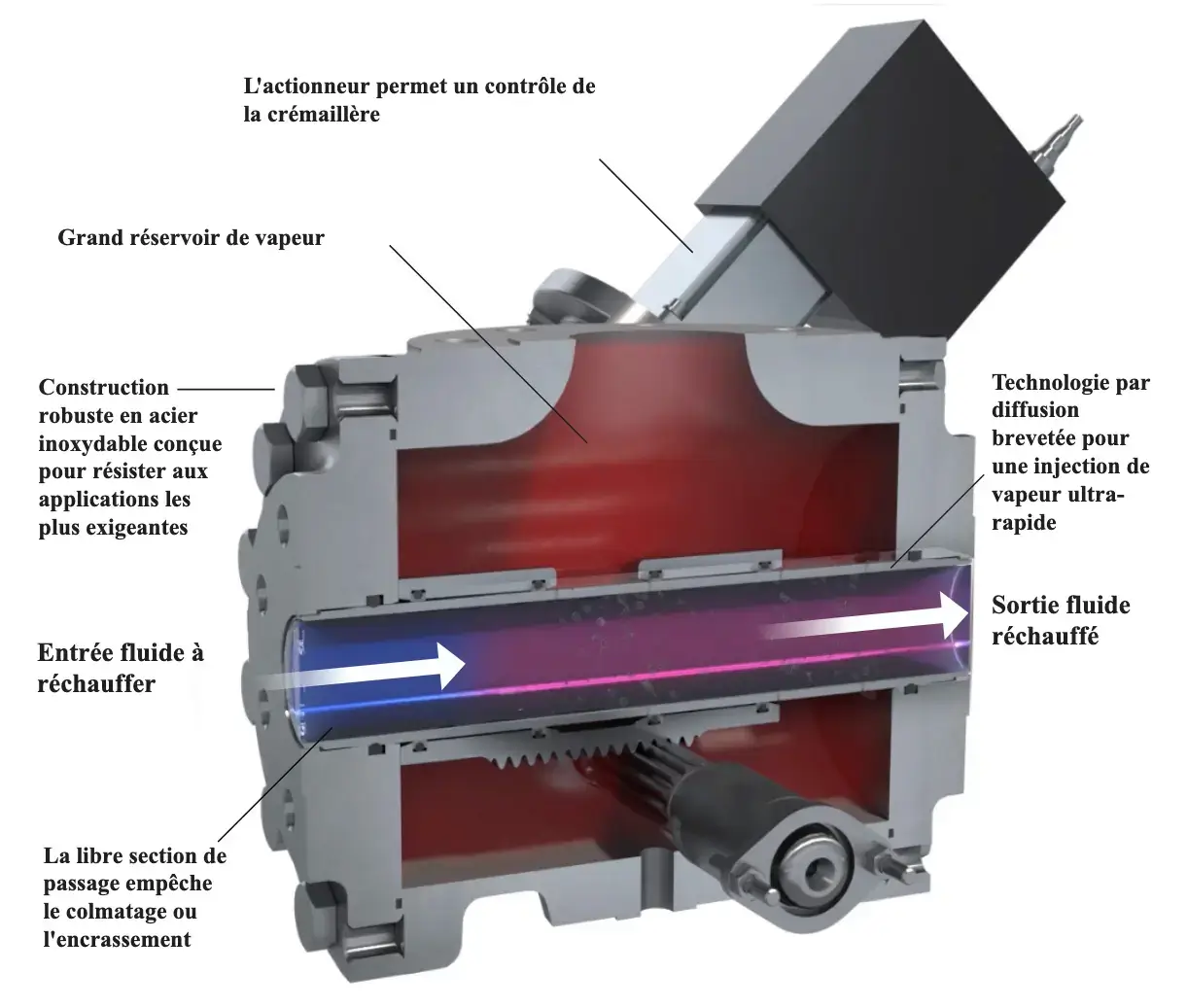 L'actionneur permet un contrôle de la crémaillère

Grand réservoir de vapeur

Construction robuste en acier inoxydable conçue pour résister aux applications les plus exigeantes

Technologie par diffusion brevetée pour une injection de vapeur ultra-rapide

Entrée fluide à réchauffer

Sortie fluide réchauffé

La libre section de passage empêche le colmatage ou l'encrassement